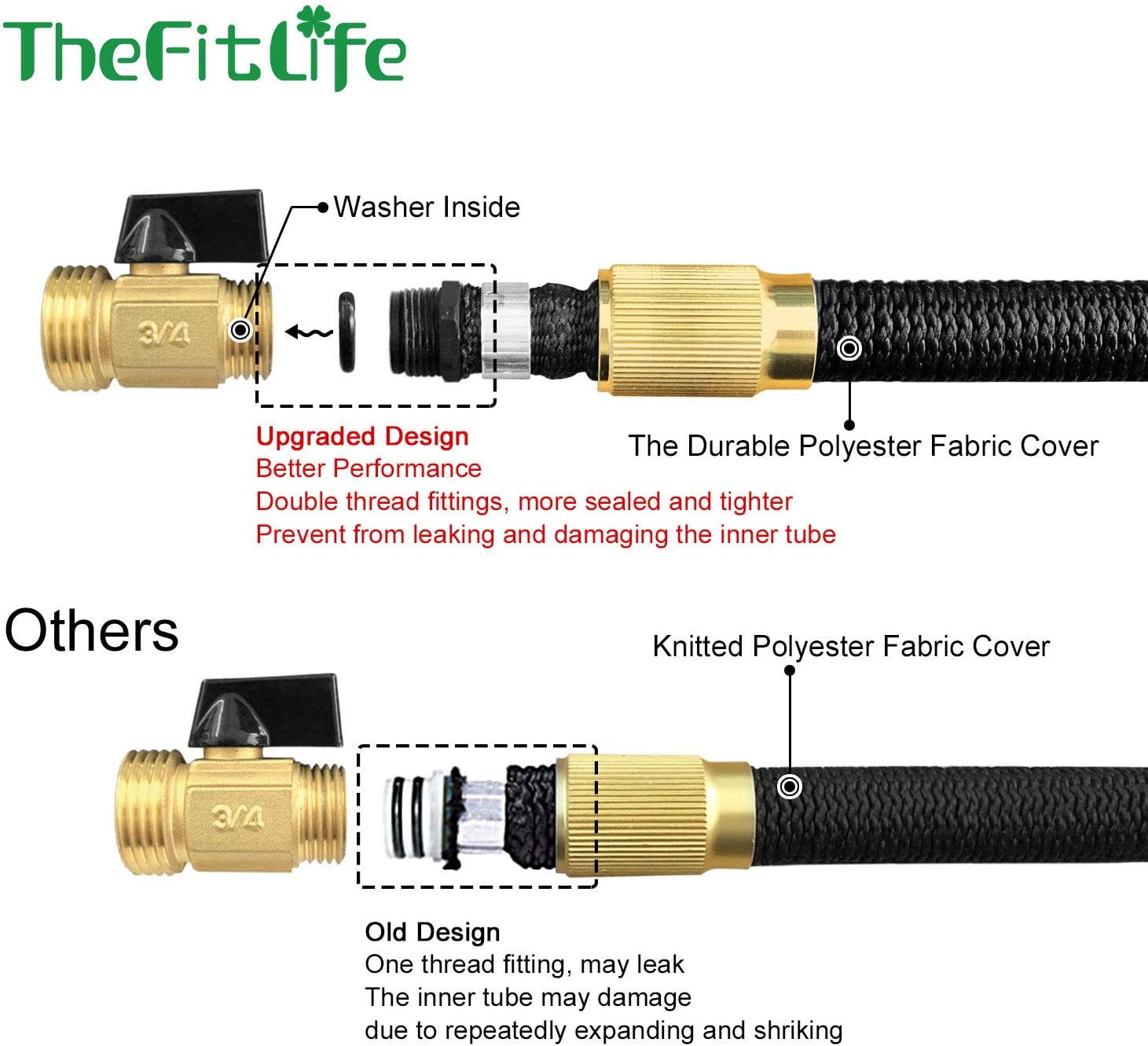 TheFitLife

Washer Inside

3/4

Upgraded Design
Better Performance
Double thread fittings, more sealed and tighter
Prevent from leaking and damaging the inner tube

The Durable Polyester Fabric Cover

Others

Knitted Polyester Fabric Cover

3/4

Old Design
One thread fitting, may leak
The inner tube may damage
due to repeatedly expanding and shriking