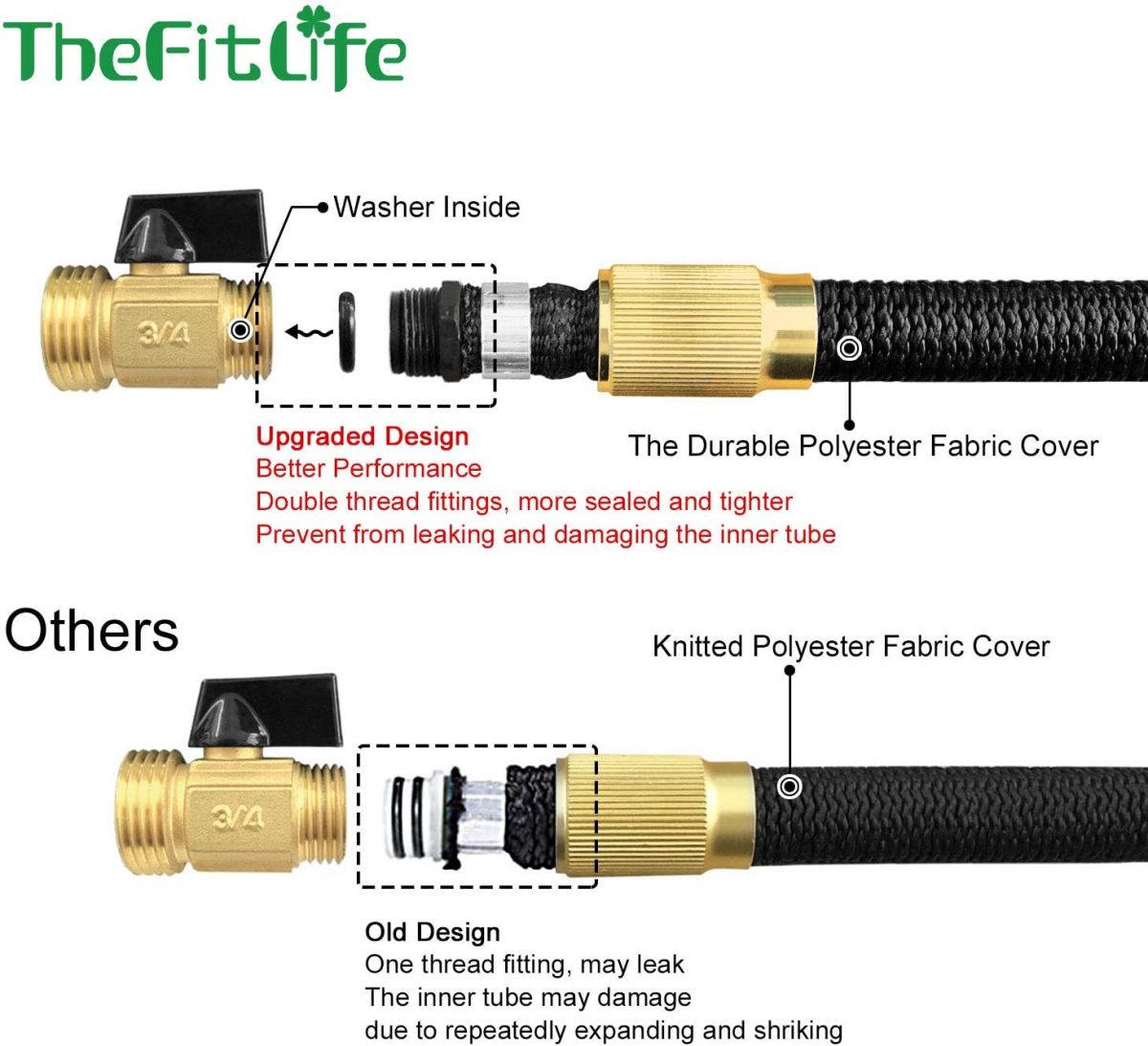 TheFitLife

Washer Inside

3/4

Upgraded Design
Better Performance
Double thread fittings, more sealed and tighter
Prevent from leaking and damaging the inner tube

The Durable Polyester Fabric Cover

Others

Knitted Polyester Fabric Cover

3/4

Old Design
One thread fitting, may leak
The inner tube may damage
due to repeatedly expanding and shriking