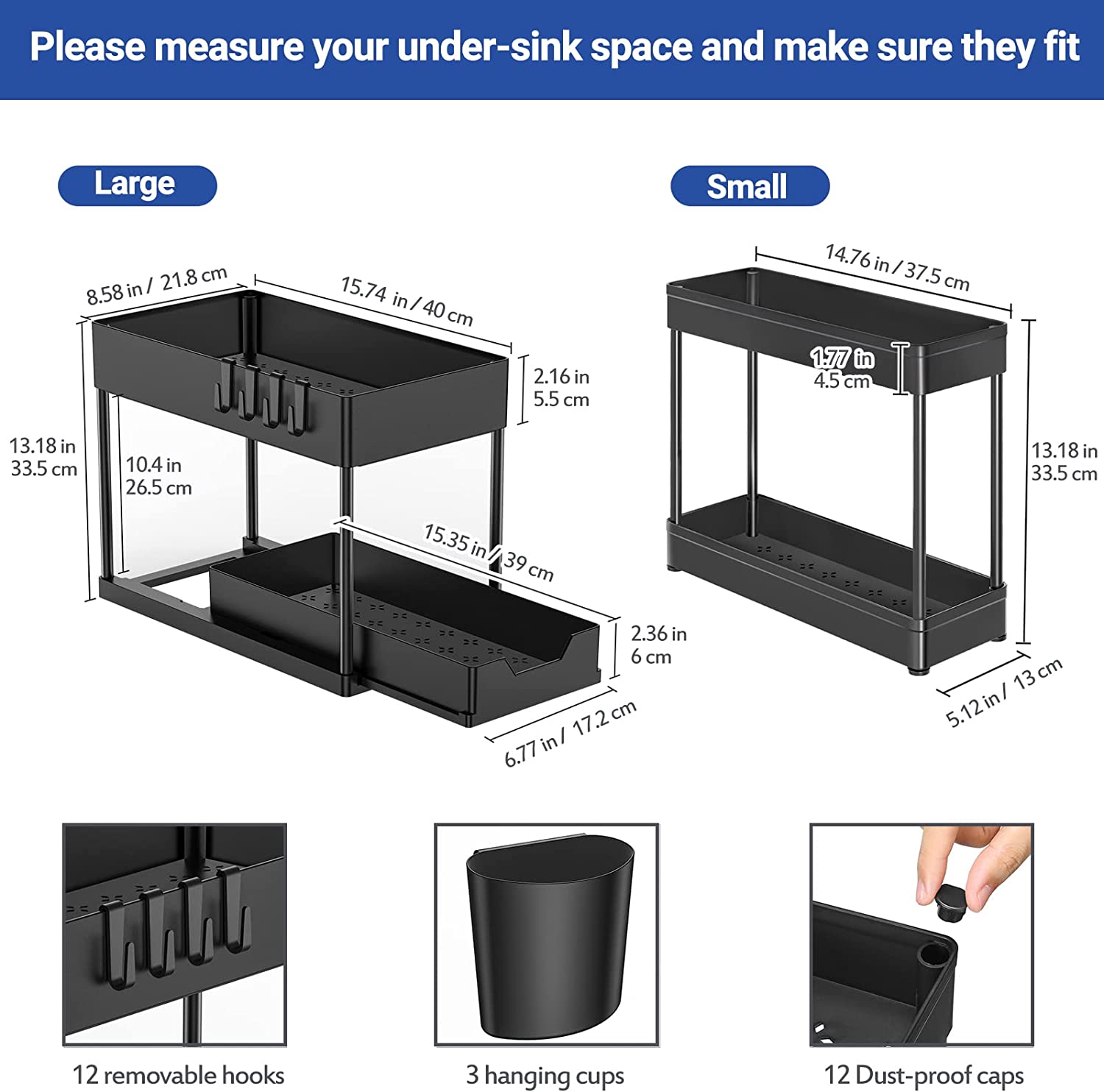 Please measure your under-sink space and make sure they fit

Large

8.58 in / 21.8 cm
15.74 in / 40 cm
2.16 in
5.5 cm
13.18 in
33.5 cm
10.4 in
26.5 cm
15.35 in / 39 cm
2.36 in
6 cm
6.77 in / 17.2 cm

Small

14.76 in / 37.5 cm
1.77 in
4.5 cm
13.18 in
33.5 cm
5.12 in / 13 cm

12 removable hooks

3 hanging cups

12 Dust-proof caps