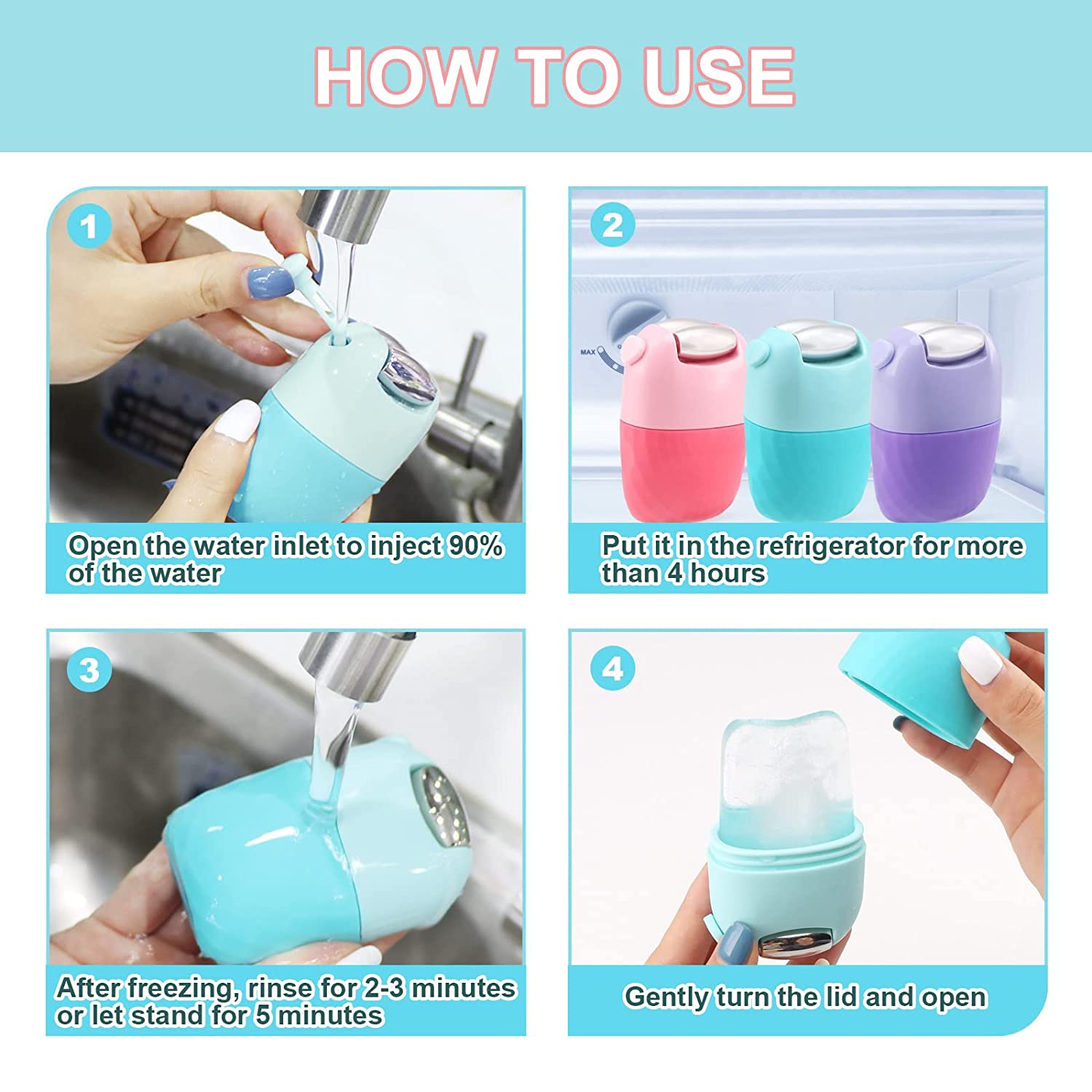 HOW TO USE

1

Open the water inlet to inject 90% of the water

2

MAX

Put it in the refrigerator for more than 4 hours

3

After freezing, rinse for 2-3 minutes or let stand for 5 minutes

4

Gently turn the lid and open