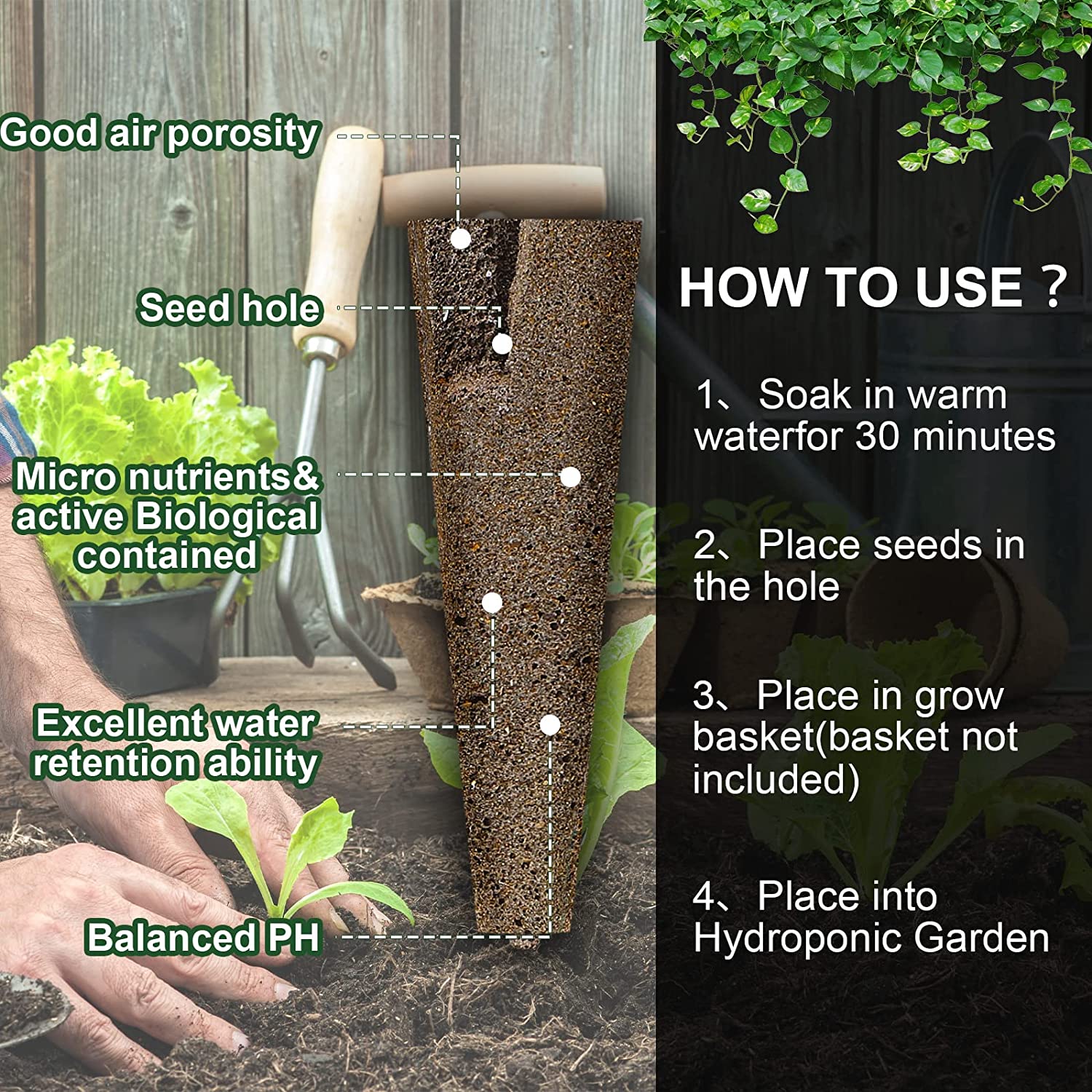 Good air porosity

Seed hole

Micro nutrients& active Biological contained

Excellent water retention ability

Balanced PH

HOW TO USE ?

1、Soak in warm waterfor 30 minutes

2、Place seeds in the hole

3、Place in grow basket(basket not included)

4、Place into Hydroponic Garden