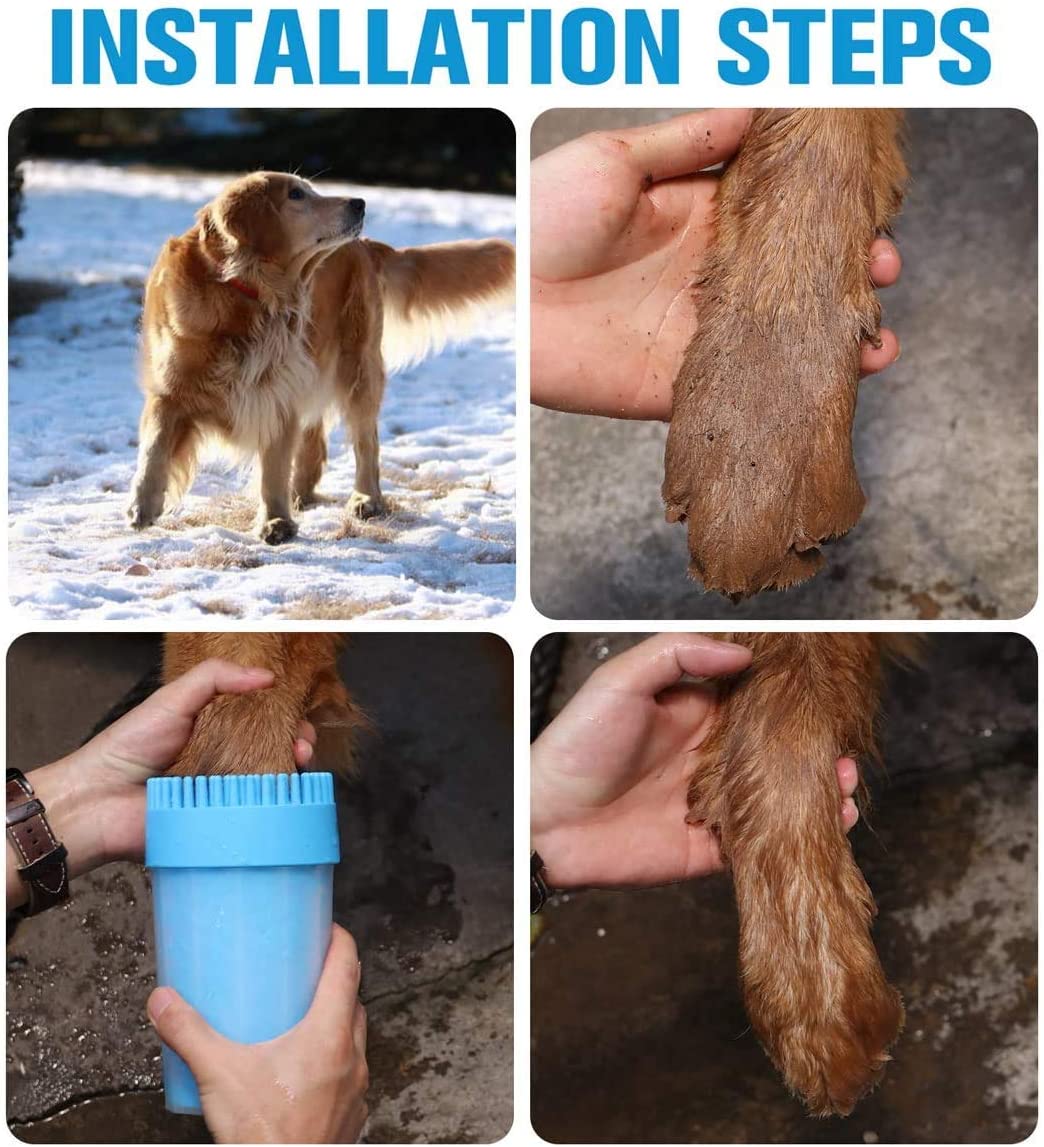 INSTALLATION STEPS