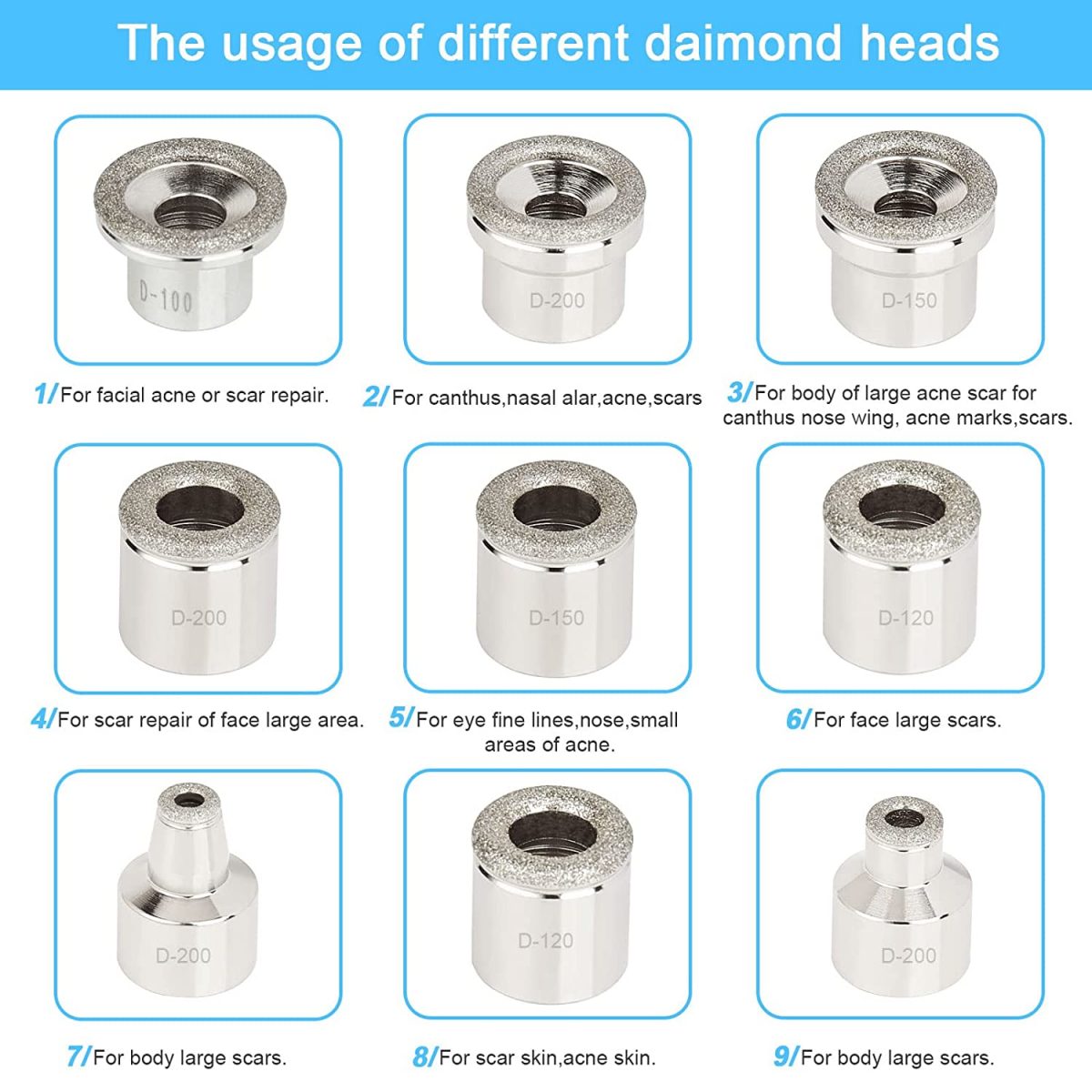 The usage of different daimond heads

D-100

1/ For facial acne or scar repair.

D-200

2/ For canthus,nasal alar,acne,scars

D-150

3/ For body of large acne scar for canthus nose wing, acne marks,scars.

D-200

4/ For scar repair of face large area.

D-150

5/ For eye fine lines,nose,small areas of acne.

D-120

6/ For face large scars.

D-200

7/ For body large scars.

D-120

8/ For scar skin,acne skin.

D-200

9/ For body large scars.